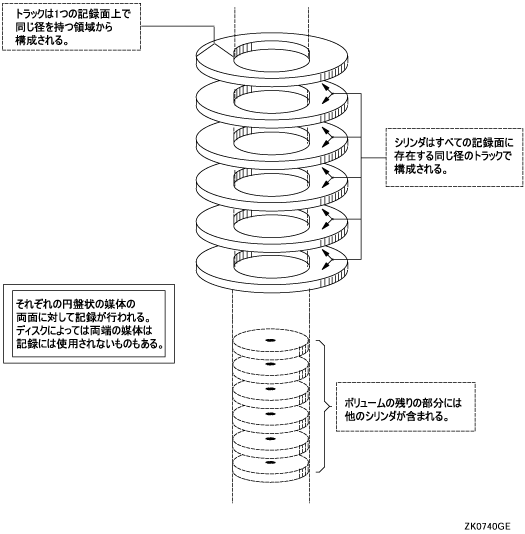 トラックは1つの記録面上で同じ径を持つ領域から構成される。

シリンダはすべての記録面に存在する同じ径のトラックで構成される。

それぞれの円盤状の媒体の両面に対して記録が行われる。ディスクによっては両端の媒体は記録には使用されないものもある。

ボリュームの残りの部分には他のシリンダが含まれる。

ZK0740GE