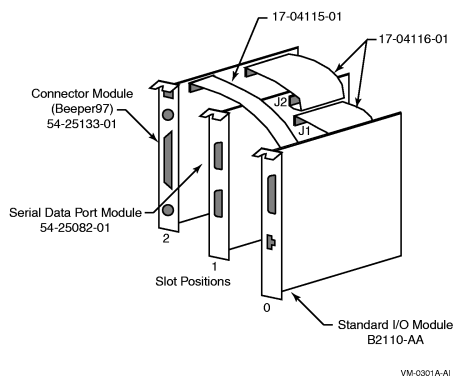 17-04115-01

17-04116-01

Connector Module
(Beeper97)
54-25133-01

J2

J1

Serial Data Port Module
54-25082-01

2

1

Slot Positions

0

Standard I/O Module
B2110-AA

VM-0301A-AI