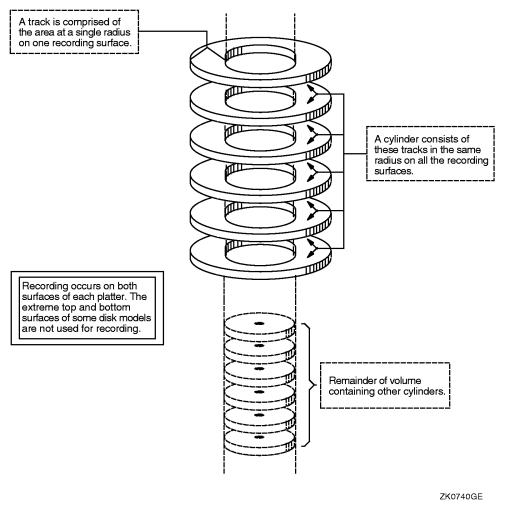 A track is comprised of the area at a single radius on one recording surface.

A cylinder consists of these tracks in the same radius on all the recording surfaces.

Recording occurs on both surfaces of each platter. The extreme top and bottom surfaces of some disk models are not used for recording.

Remainder of volume containing other cylinders.

ZK0740GE